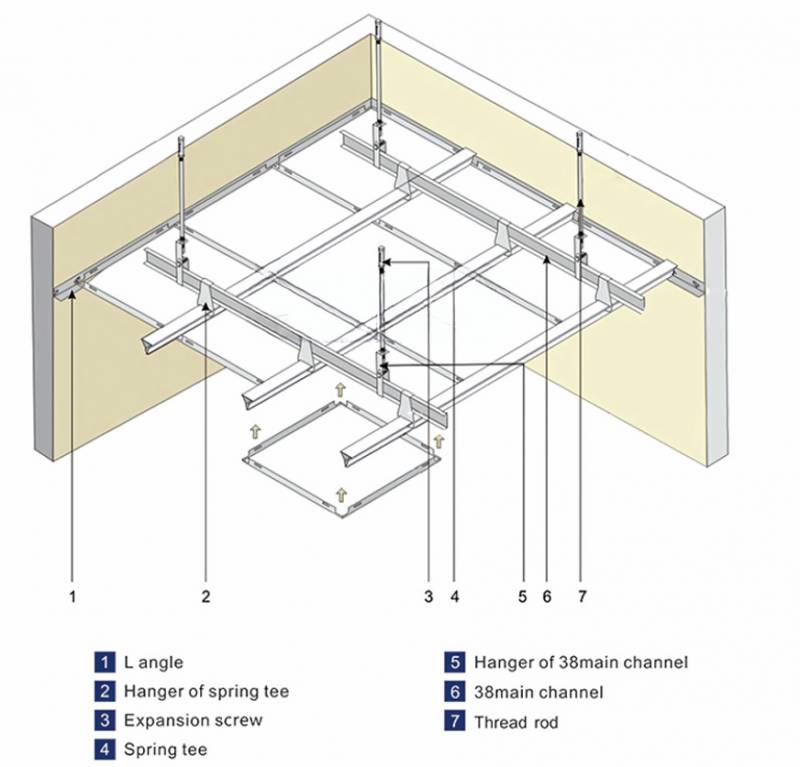 1 2 3 4 5 6 7

1 L angle
2 Hanger of spring tee
3 Expansion screw
4 Spring tee

5 Hanger of 38main channel
6 38main channel
7 Thread rod