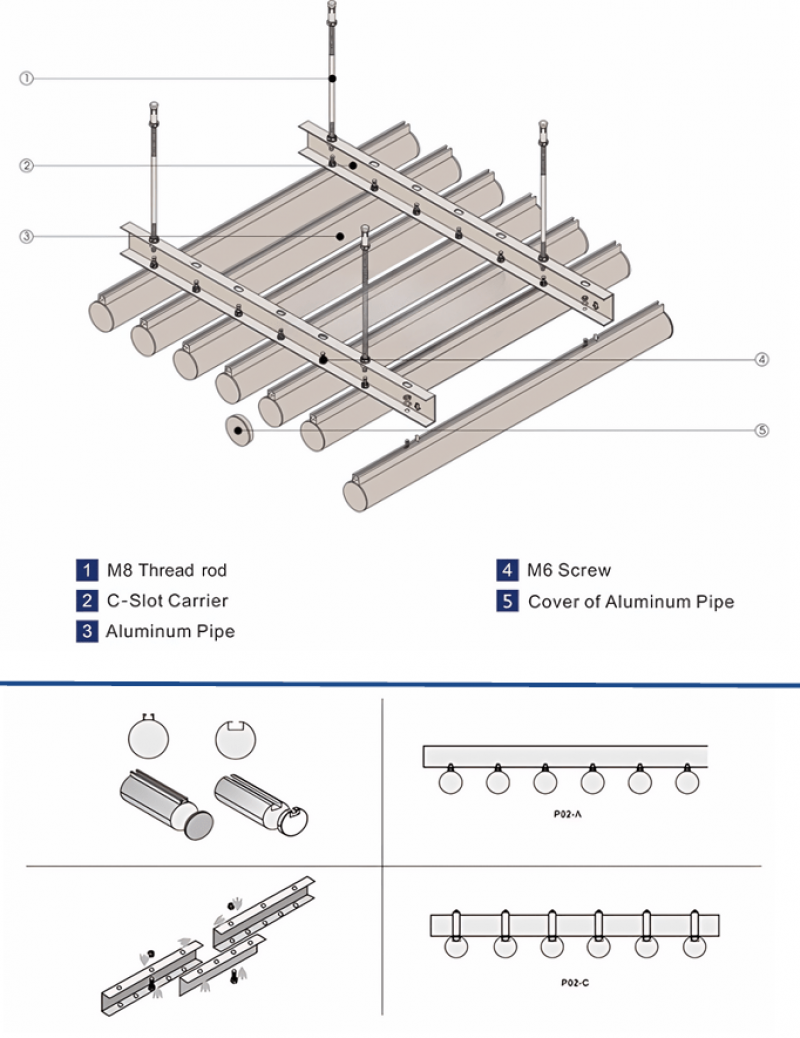 ①
②
③
④
⑤

1 M8 Thread rod
2 C-Slot Carrier
3 Aluminum Pipe

4 M6 Screw
5 Cover of Aluminum Pipe

P02-A

P02-C