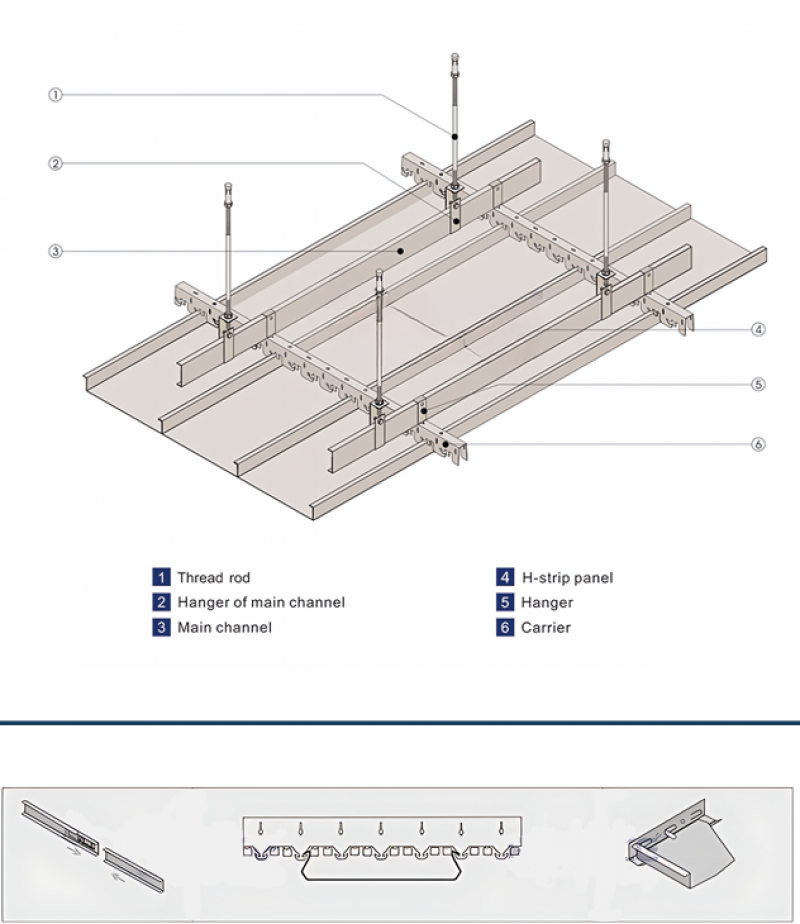 ①
②
③
④
⑤
⑥

1 Thread rod
2 Hanger of main channel
3 Main channel

4 H-strip panel
5 Hanger
6 Carrier